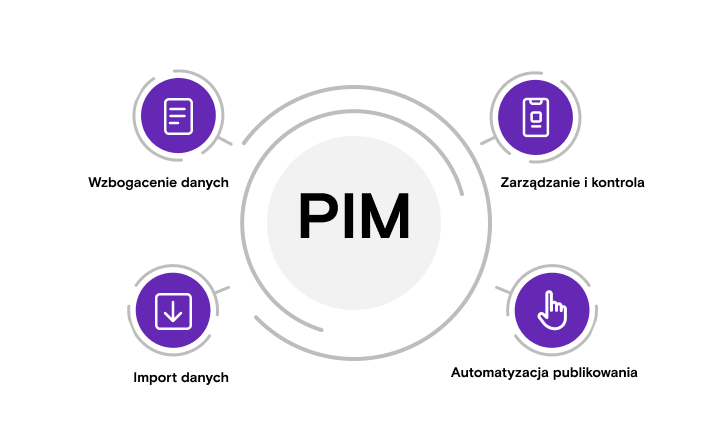 Wzbogacenie danych

Zarządzanie i kontrola

PIM

Import danych

Automatyzacja publikowania